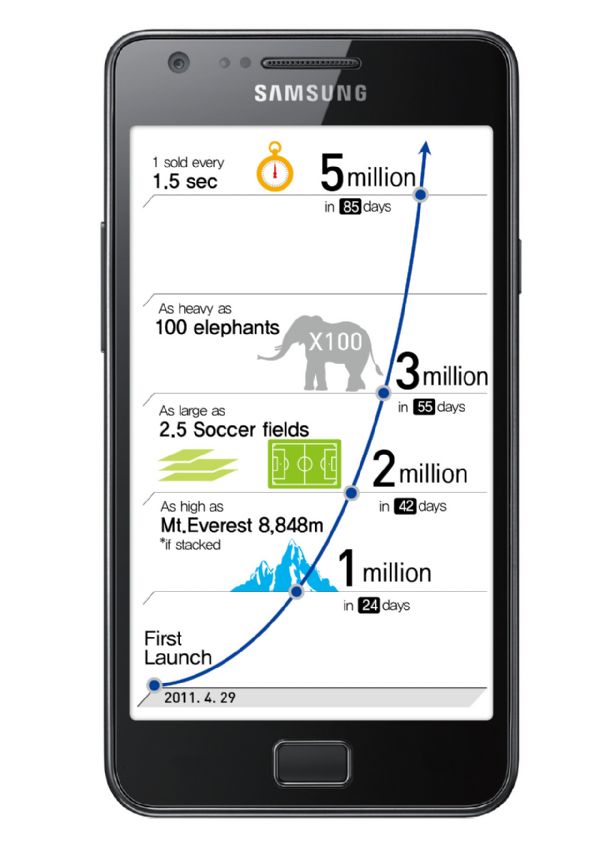 SAMSUNG

1 sold every
1.5 sec

5 million
in 85 days

As heavy as
100 elephants

X100

3 million
in 55 days

As large as
2.5 Soccer fields

2 million
in 42 days

As high as
Mt.Everest 8,848m
*if stacked

1 million
in 24 days

First
Launch

2011. 4. 29